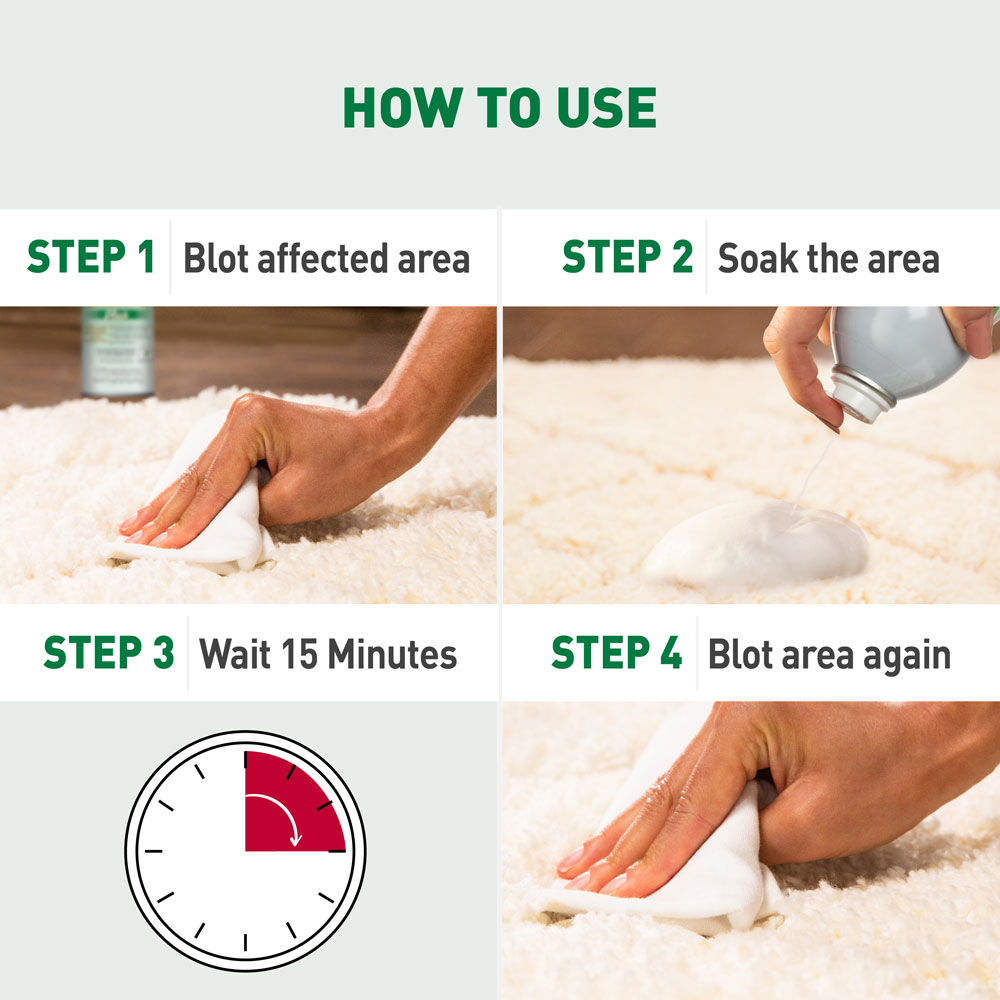 HOW TO USE

STEP 1 Blot affected area

STEP 2 Soak the area

STEP 3 Wait 15 Minutes

STEP 4 Blot area again